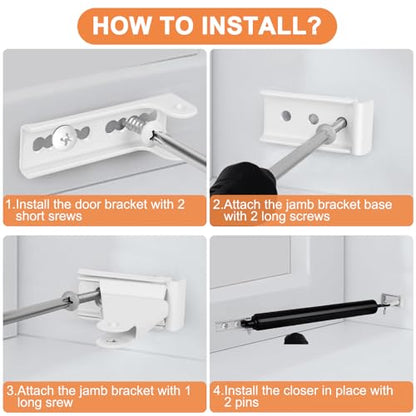 HOW TO INSTALL?

1.Install the door bracket with 2 short srews

2.Attach the jamb bracket base with 2 long screws

3.Attach the jamb bracket with 1 long srew

4.Install the closer in place with 2 pins