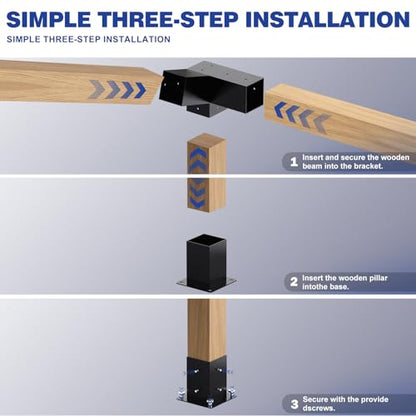 SIMPLE THREE-STEP INSTALLATION

SIMPLE THREE-STEP INSTALLATION

1 Insert and secure the wooden beam into the bracket.

2 Insert the wooden pillar intothe base.

3 Secure with the provide dscrews.