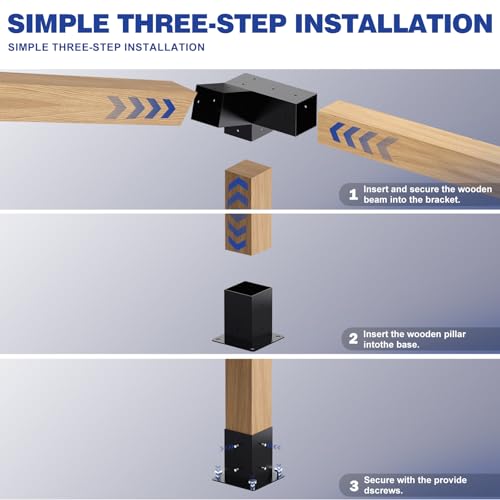 SIMPLE THREE-STEP INSTALLATION

SIMPLE THREE-STEP INSTALLATION

1 Insert and secure the wooden beam into the bracket.

2 Insert the wooden pillar intothe base.

3 Secure with the provide dscrews.