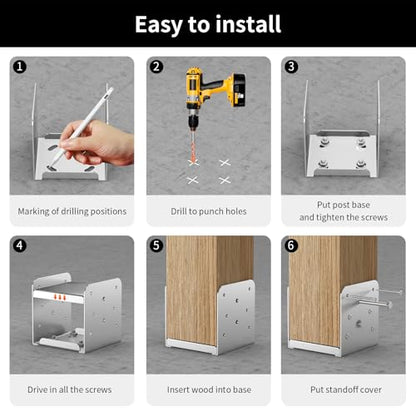 Easy to install

1
Marking of drilling positions

2
Drill to punch holes

3
Put post base and tighten the screws

4
Drive in all the screws

5
Insert wood into base

6
Put standoff cover