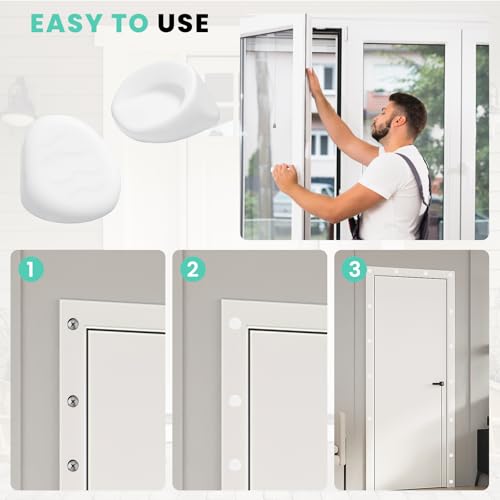 EASY TO USE

1

2

3