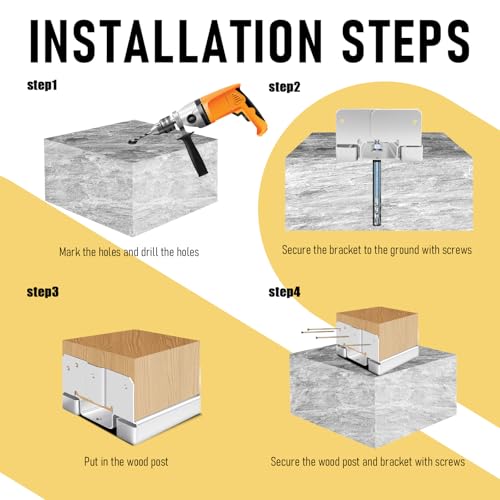 INSTALLATION STEPS

step1

Mark the holes and drill the holes

step2

Secure the bracket to the ground with screws

step3

Put in the wood post

step4

Secure the wood post and bracket with screws