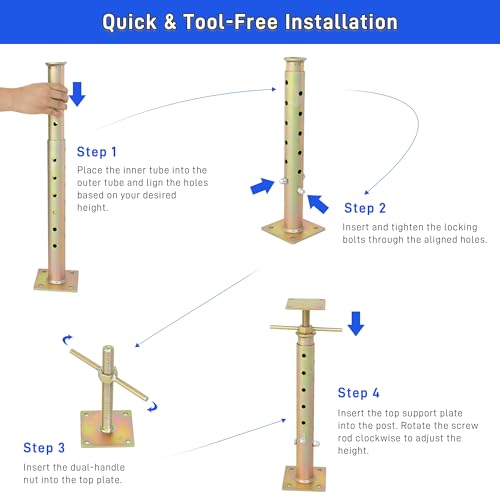 Quick & Tool-Free Installation

Step 1
Place the inner tube into the outer tube and lign the holes based on your desired height.

Step 2
Insert and tighten the locking bolts through the aligned holes.

Step 3
Insert the dual-handle nut into the top plate.

Step 4
Insert the top support plate into the post. Rotate the screw rod clockwise to adjust the height.