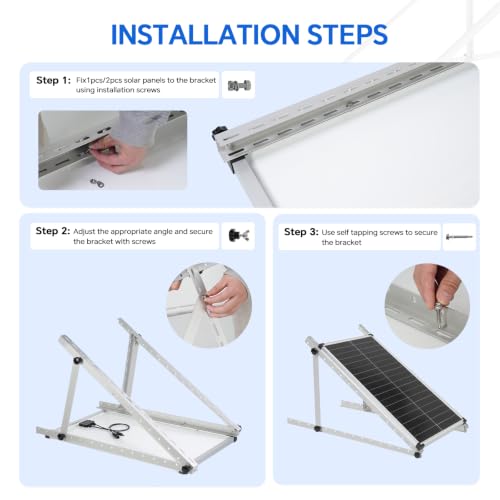 INSTALLATION STEPS

Step 1: Fix1pcs/2pcs solar panels to the bracket using installation screws

Step 2: Adjust the appropriate angle and secure the bracket with screws

Step 3: Use self tapping screws to secure the bracket