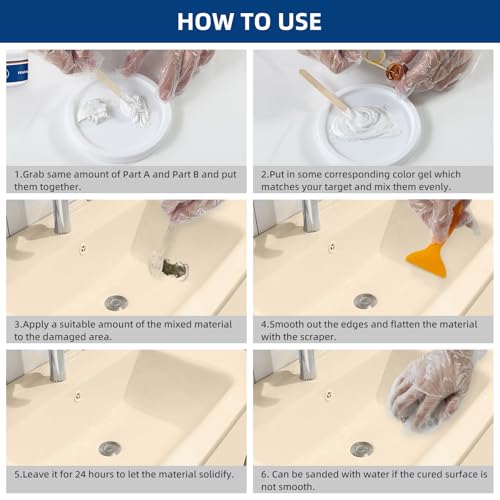 HOW TO USE

1.Grab same amount of Part A and Part B and put them together.

2.Put in some corresponding color gel which matches your target and mix them evenly.

3.Apply a suitable amount of the mixed material to the damaged area.

4.Smooth out the edges and flatten the material with the scraper.

5.Leave it for 24 hours to let the material solidify.

6. Can be sanded with water if the cured surface is not smooth.