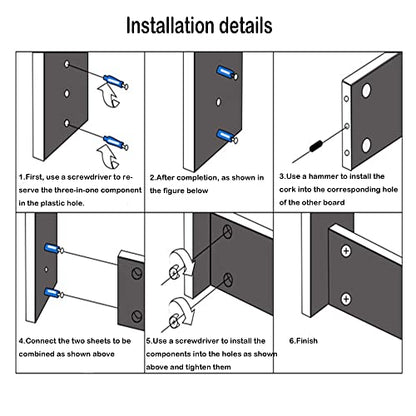 Installation details

1.First, use a screwdriver to reserve the three-in-one component in the plastic hole.

2.After completion, as shown in the figure below

3.Use a hammer to install the cork into the corresponding hole of the other board

4.Connect the two sheets to be combined as shown above

5.Use a screwdriver to install the components into the holes as shown above and tighten them

6.Finish