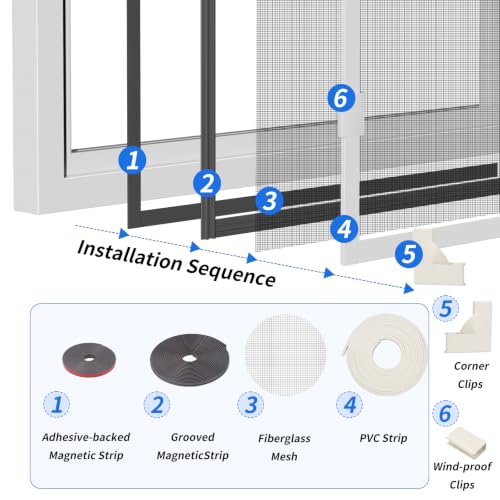 6

1

2

3

4

5

Installation Sequence

1
Adhesive-backed Magnetic Strip

2
Grooved MagneticStrip

3
Fiberglass Mesh

4
PVC Strip

5
Corner Clips

6
Wind-proof Clips