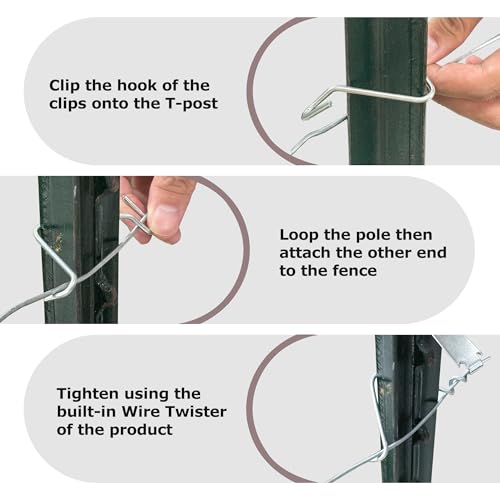 Clip the hook of the clips onto the T-post

Loop the pole then attach the other end to the fence

Tighten using the built-in Wire Twister of the product