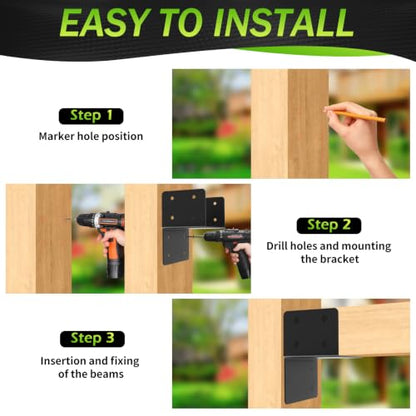 EASY TO INSTALL

Step 1

Marker hole position

Step 2

Drill holes and mounting the bracket

Step 3

Insertion and fixing of the beams