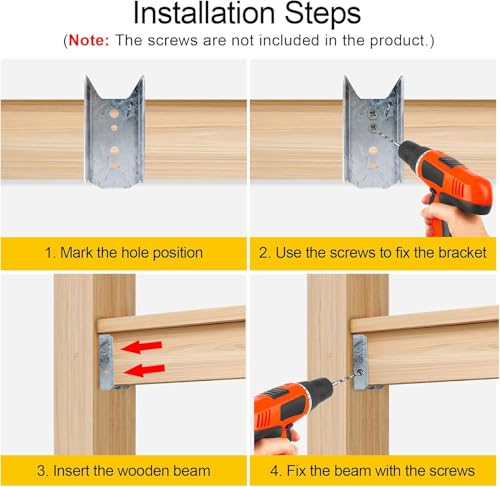 Installation Steps

(Note: The screws are not included in the product.)

1. Mark the hole position

2. Use the screws to fix the bracket

3. Insert the wooden beam

4. Fix the beam with the screws