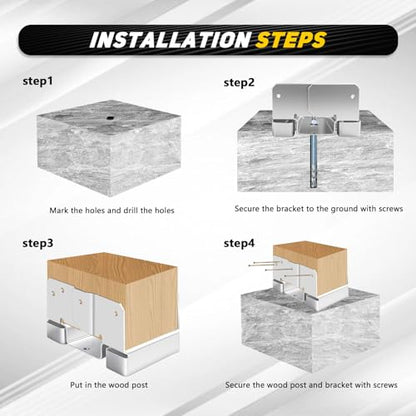 INSTALLATION STEPS

step1

Mark the holes and drill the holes

step2

Secure the bracket to the ground with screws

step3

Put in the wood post

step4

Secure the wood post and bracket with screws