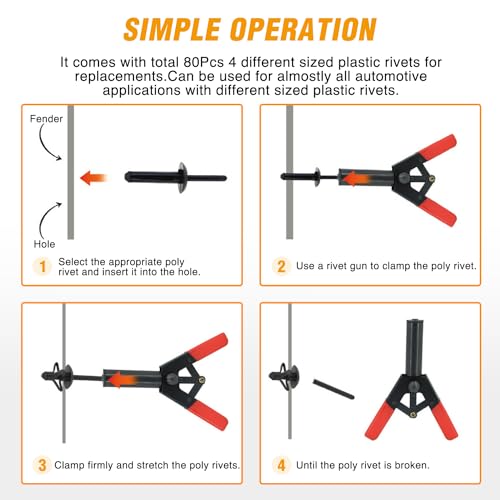 SIMPLE OPERATION

It comes with total 80Pcs 4 different sized plastic rivets for replacements.Can be used for almostly all automotive applications with different sized plastic rivets.

Fender

Hole

1 Select the appropriate poly rivet and insert it into the hole.

2 Use a rivet gun to clamp the poly rivet.

3 Clamp firmly and stretch the poly rivets.

4 Until the poly rivet is broken.