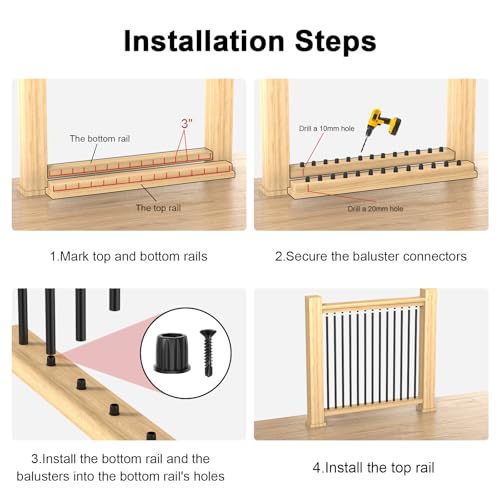 Installation Steps

The bottom rail
3"
The top rail

1.Mark top and bottom rails

Drill a 10mm hole
Drill a 20mm hole

2.Secure the baluster connectors

3.Install the bottom rail and the balusters into the bottom rail's holes

4.Install the top rail