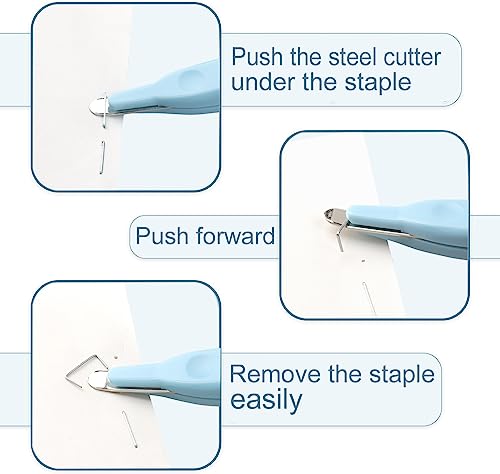 Push the steel cutter under the staple

Push forward

Remove the staple easily