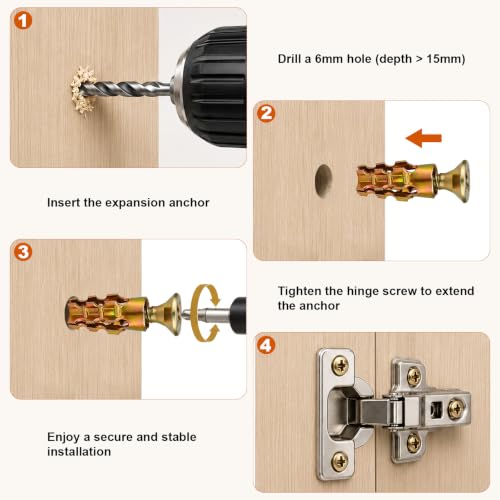 1

Drill a 6mm hole (depth > 15mm)

2

Insert the expansion anchor

3

Tighten the hinge screw to extend the anchor

4

Enjoy a secure and stable installation