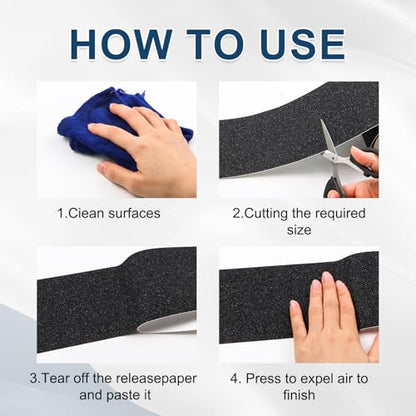 HOW TO USE

1.Ciean surfaces

2.Cutting the required size

3.Tear off the releasepaper and paste it

4. Press to expel air to finish