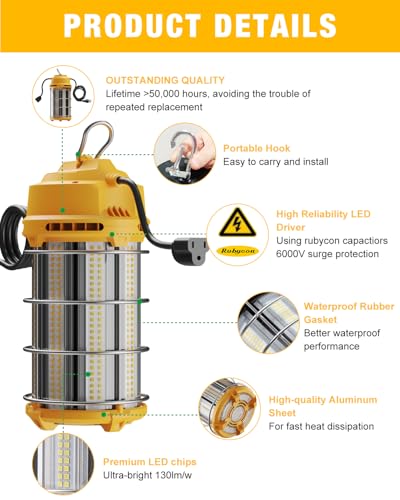 PRODUCT DETAILS

OUTSTANDING QUALITY
Lifetime >50,000 hours, avoiding the trouble of repeated replacement

Portable Hook
Easy to carry and install

Rubycon

High Reliability LED Driver
Using rubycon capactiors 6000V surge protection

Waterproof Rubber Gasket
Better waterproof performance

High-quality Aluminum Sheet
For fast heat dissipation

Premium LED chips
Ultra-bright 130lm/w