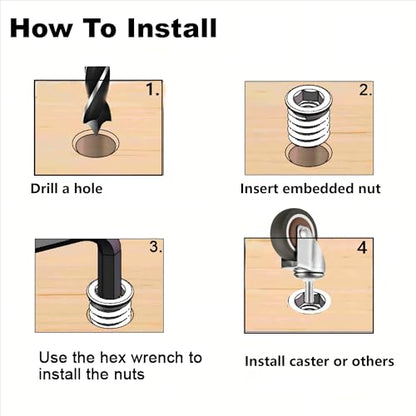 How To Install

1.

Drill a hole

2.

Insert embedded nut

3.

Use the hex wrench to install the nuts

4

Install caster or others