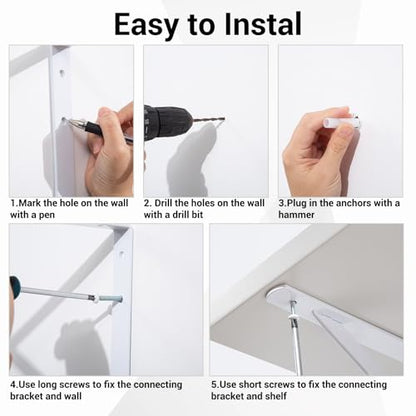 Easy to Instal

1.Mark the hole on the wall with a pen

2. Drill the holes on the wall with a drill bit

3.Plug in the anchors with a hammer

4.Use long screws to fix the connecting bracket and wall

5.Use short screws to fix the connecting bracket and shelf