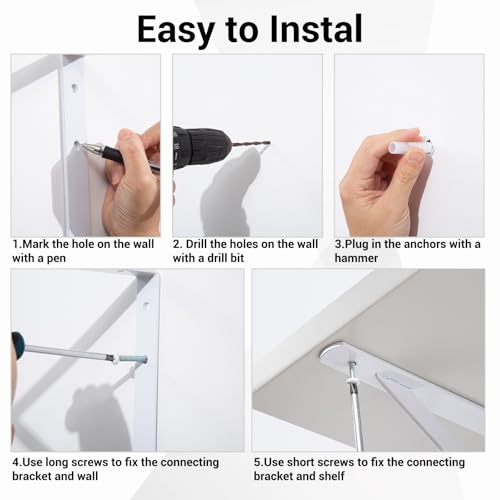 Easy to Instal

1.Mark the hole on the wall with a pen

2. Drill the holes on the wall with a drill bit

3.Plug in the anchors with a hammer

4.Use long screws to fix the connecting bracket and wall

5.Use short screws to fix the connecting bracket and shelf