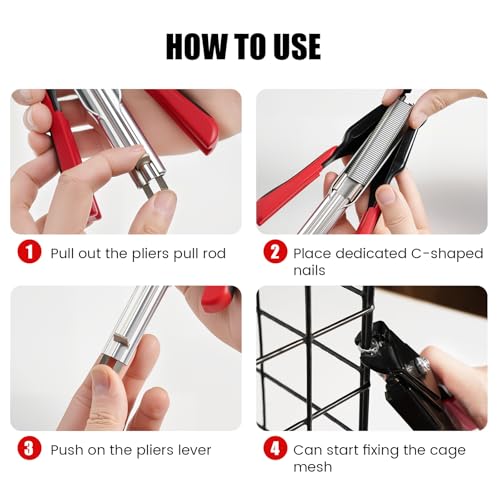 HOW TO USE

1 Pull out the pliers pull rod

2 Place dedicated C-shaped nails

3 Push on the pliers lever

4 Can start fixing the cage mesh