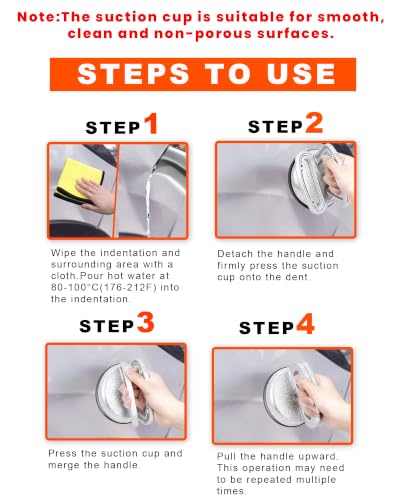 Note:The suction cup is suitable for smooth, clean and non-porous surfaces.

STEPS TO USE

STEP 1

Wipe the indentation and surrounding area with a cloth.Pour hot water at 80-100°C(176-212F) into the indentation.

STEP 2

Detach the handle and firmly press the suction cup onto the dent.

STEP 3

Press the suction cup and merge the handle.

STEP 4

Pull the handle upward. This operation may need to be repeated multiple times.