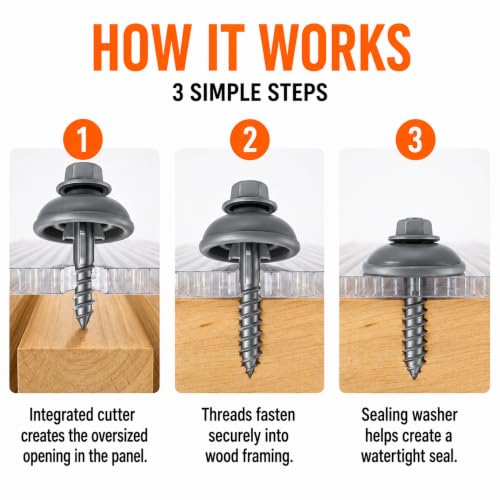 HOW IT WORKS

3 SIMPLE STEPS

1

Integrated cutter creates the oversized opening in the panel.

2

Threads fasten securely into wood framing.

3

Sealing washer helps create a watertight seal.