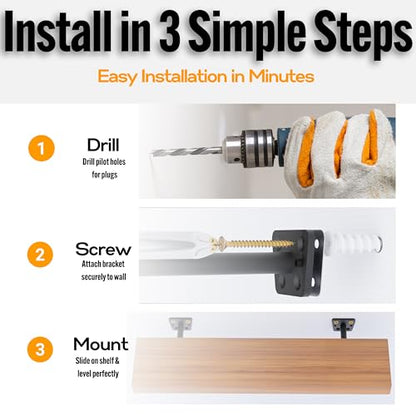 Install in 3 Simple Steps

Easy Installation in Minutes

1 Drill
Drill pilot holes for plugs

2 Screw
Attach bracket securely to wall

3 Mount
Slide on shelf & level perfectly