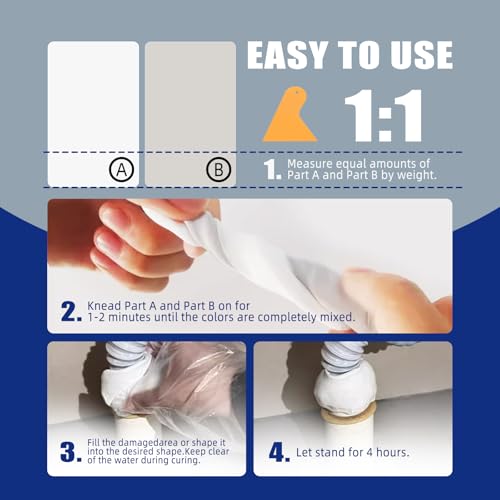 EASY TO USE

1:1

A

B

1. Measure equal amounts of Part A and Part B by weight.

2. Knead Part A and Part B on for 1-2 minutes until the colors are completely mixed.

3. Fill the damagedarea or shape it into the desired shape.Keep clear of the water during curing.

4. Let stand for 4 hours.