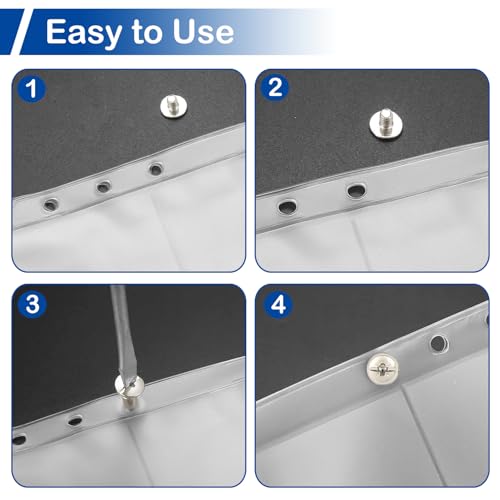 Easy to Use

1

2

3

4