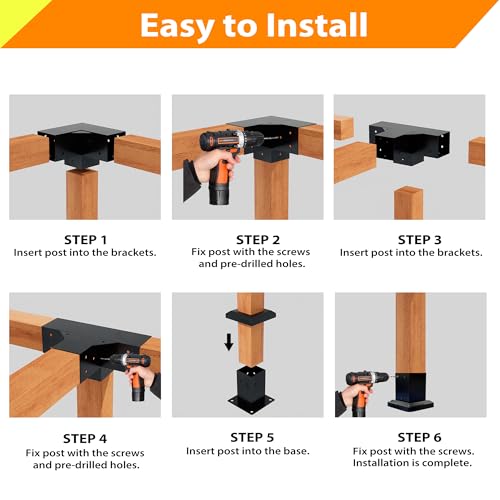 Easy to Install

STEP 1
Insert post into the brackets.

STEP 2
Fix post with the screws and pre-drilled holes.

STEP 3
Insert post into the brackets.

STEP 4
Fix post with the screws and pre-drilled holes.

STEP 5
Insert post into the base.

STEP 6
Fix post with the screws. Installation is complete.