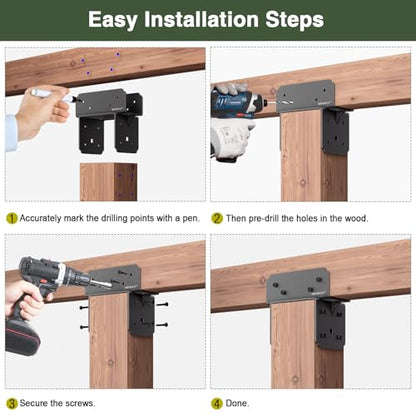 Easy Installation Steps

1 Accurately mark the drilling points with a pen.

2 Then pre-drill the holes in the wood.

3 Secure the screws.

4 Done.