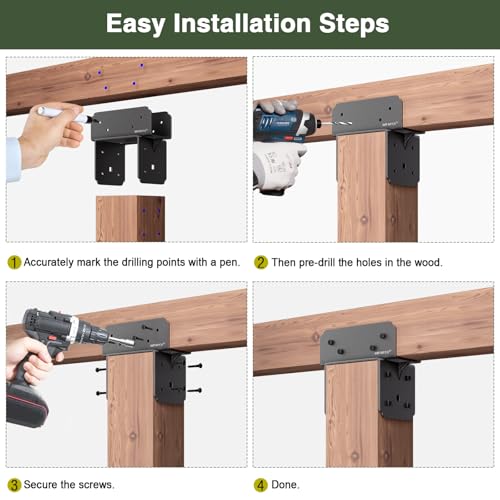 Easy Installation Steps

1 Accurately mark the drilling points with a pen.

2 Then pre-drill the holes in the wood.

3 Secure the screws.

4 Done.