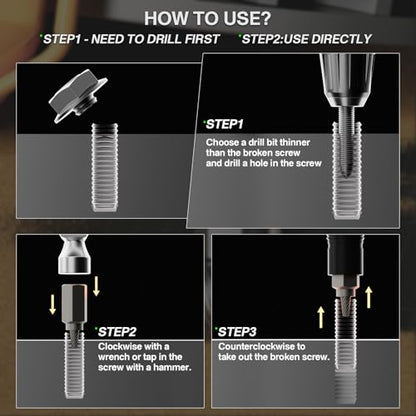 HOW TO USE?

STEP1 - NEED TO DRILL FIRST

STEP2:USE DIRECTLY

STEP1

Choose a drill bit thinner than the broken screw and drill a hole in the screw

STEP2

Clockwise with a wrench or tap in the screw with a hammer.

STEP3

Counterclockwise to take out the broken screw.