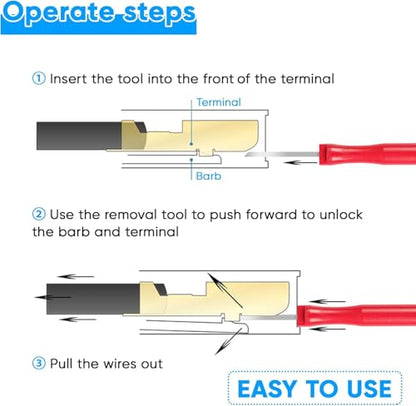 Operate steps

① Insert the tool into the front of the terminal

Terminal

Barb

② Use the removal tool to push forward to unlock the barb and terminal

③ Pull the wires out

EASY TO USE