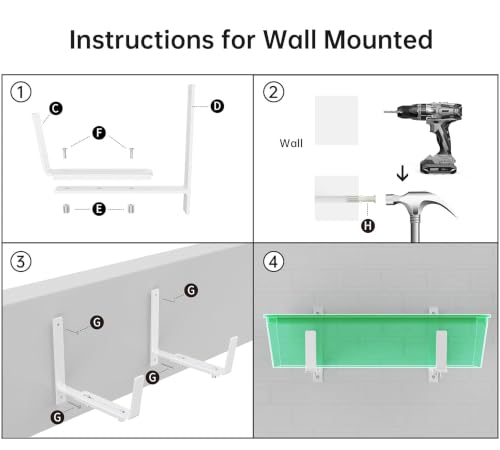 Instructions for Wall Mounted

①
C
D
F
E

②
Wall
H

③
G
G
G
G

④