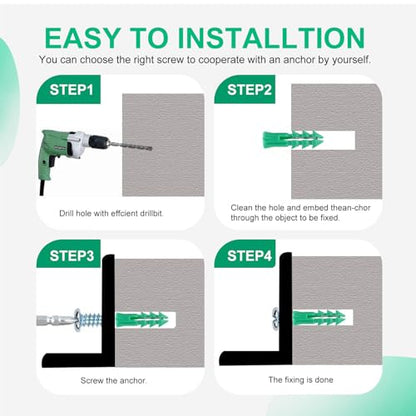 EASY TO INSTALLTION

You can choose the right screw to cooperate with an anchor by yourself.

STEP1

Drill hole with effcient drillbit.

STEP2

Clean the hole and embed thean-chor through the object to be fixed.

STEP3

Screw the anchor.

STEP4

The fixing is done