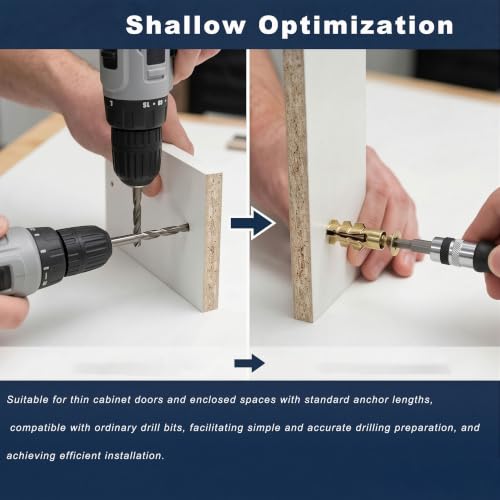 Shallow Optimization

SL

Suitable for thin cabinet doors and enclosed spaces with standard anchor lengths, compatible with ordinary drill bits, facilitating simple and accurate drilling preparation, and achieving efficient installation.