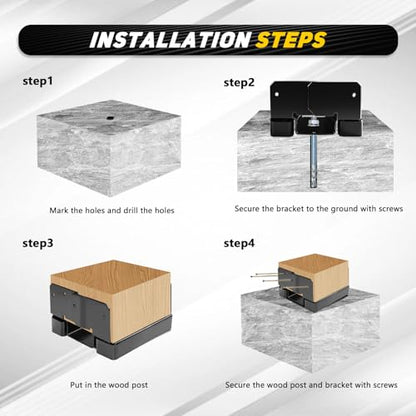 INSTALLATION STEPS

step1

Mark the holes and drill the holes

step2

Secure the bracket to the ground with screws

step3

Put in the wood post

step4

Secure the wood post and bracket with screws