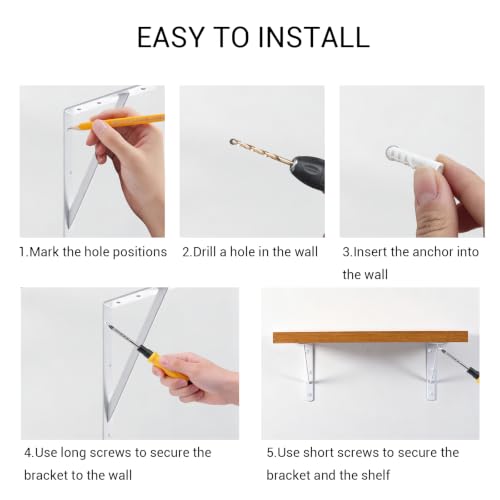 EASY TO INSTALL

1.Mark the hole positions

2.Drill a hole in the wall

3.Insert the anchor into the wall

4.Use long screws to secure the bracket to the wall

5.Use short screws to secure the bracket and the shelf