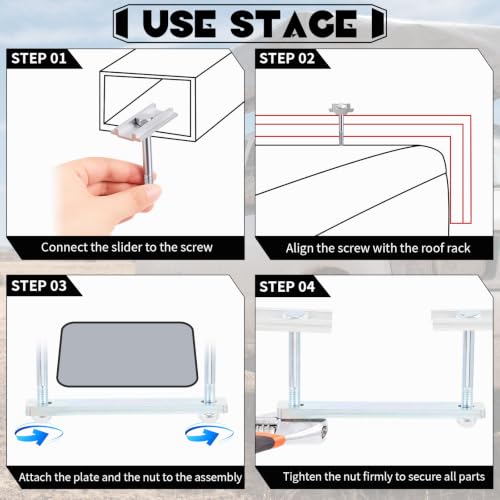 USE STAGE

STEP 01

Connect the slider to the screw

STEP 02

Align the screw with the roof rack

STEP 03

Attach the plate and the nut to the assembly

STEP 04

Tighten the nut firmly to secure all parts