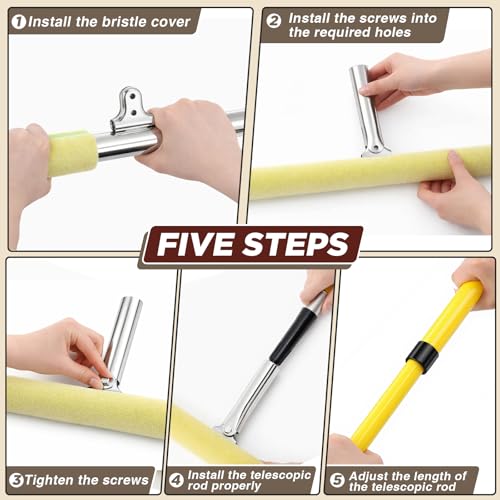 1 Install the bristle cover

2 Install the screws into the required holes

FIVE STEPS

3 Tighten the screws

4 Install the telescopic rod properly

5 Adjust the length of the telescopic rod