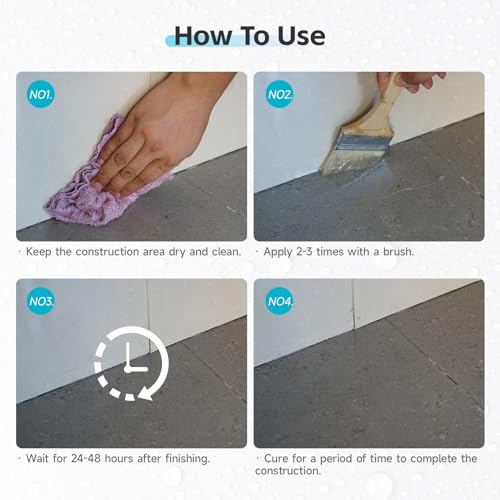 How To Use

NO1.

· Keep the construction area dry and clean.

NO2.

· Apply 2-3 times with a brush.

NO3.

· Wait for 24-48 hours after finishing.

NO4.

· Cure for a period of time to complete the construction.