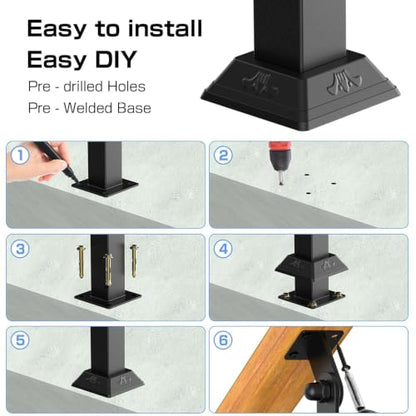 Easy to install
Easy DIY
Pre - drilled Holes
Pre - Welded Base

1
2
3
4
5
6