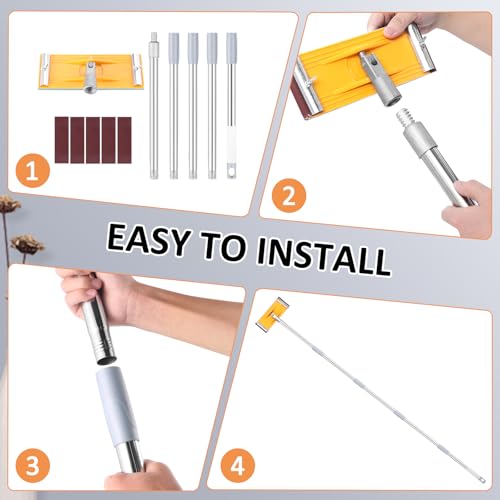 1

2

EASY TO INSTALL

3

4