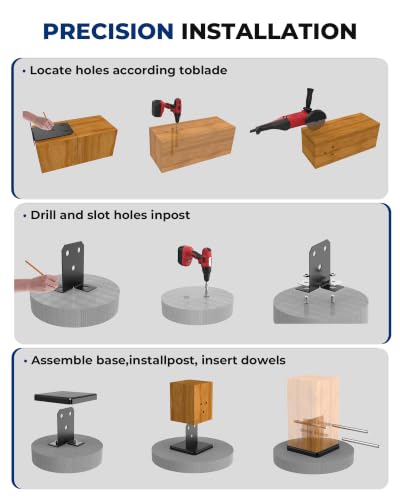 PRECISION INSTALLATION

• Locate holes according toblade

• Drill and slot holes inpost

• Assemble base,installpost, insert dowels