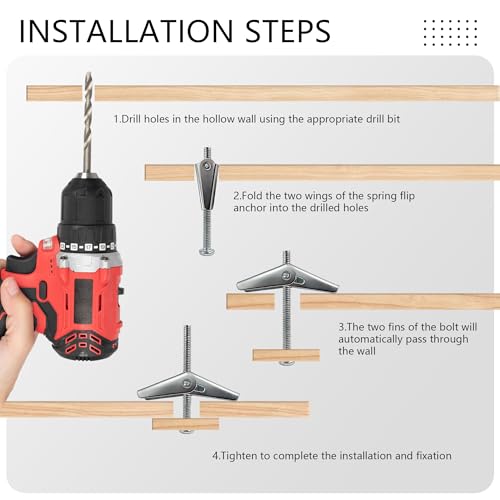 INSTALLATION STEPS

1.Drill holes in the hollow wall using the appropriate drill bit

2.Fold the two wings of the spring flip anchor into the drilled holes

3.The two fins of the bolt will automatically pass through the wall

4.Tighten to complete the installation and fixation