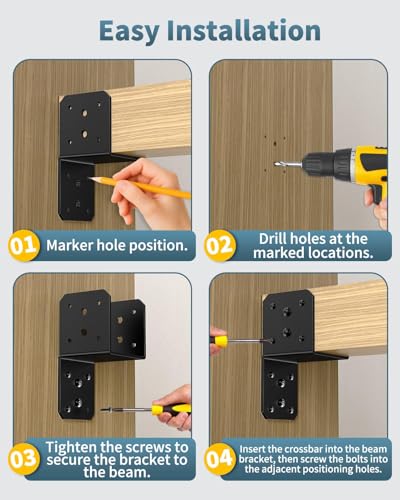 Easy Installation

01 Marker hole position.

02 Drill holes at the marked locations.

03 Tighten the screws to secure the bracket to the beam.

04 Insert the crossbar into the beam bracket, then screw the bolts into the adjacent positioning holes.