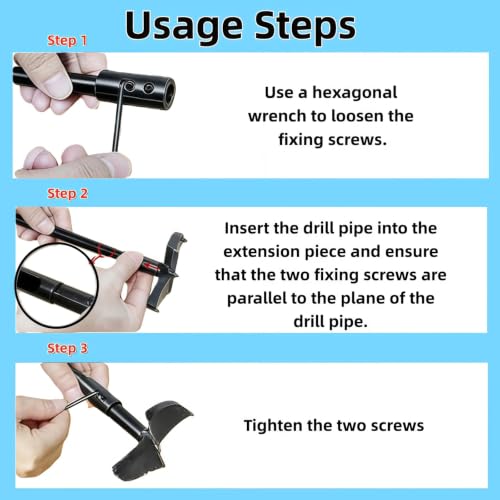 Usage Steps

Step 1

Use a hexagonal wrench to loosen the fixing screws.

Step 2

Insert the drill pipe into the extension piece and ensure that the two fixing screws are parallel to the plane of the drill pipe.

Step 3

Tighten the two screws