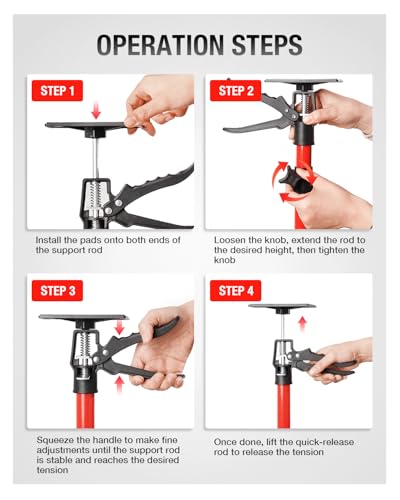 OPERATION STEPS

STEP 1

Install the pads onto both ends of the support rod

STEP 2

Loosen the knob, extend the rod to the desired height, then tighten the knob

STEP 3

Squeeze the handle to make fine adjustments until the support rod is stable and reaches the desired tension

STEP 4

Once done, lift the quick-release rod to release the tension